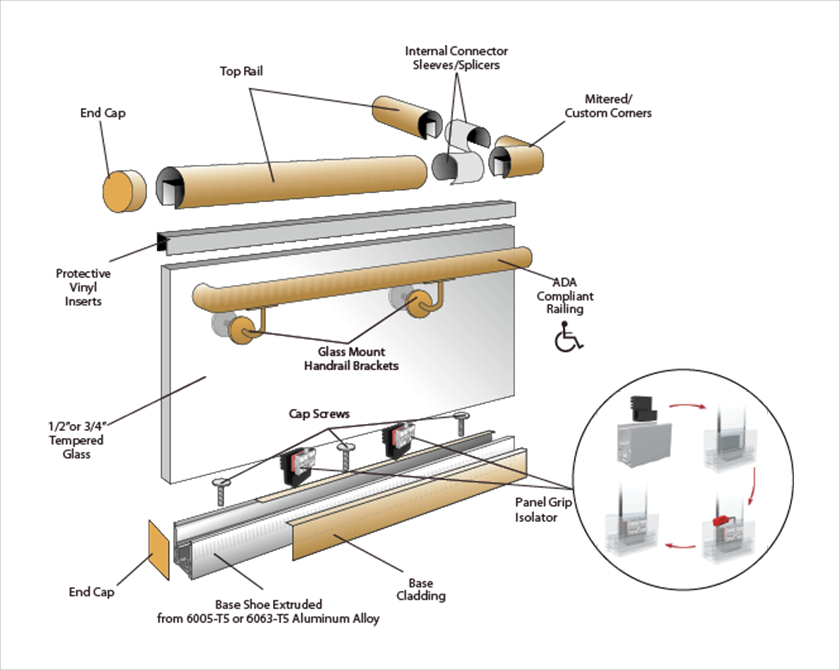 Top Rail

Internal Connector Sleeves/Splicers

Mitered/ Custom Corners

End Cap

Protective Vinyl Inserts

ADA Compliant Railing

Glass Mount Handrail Brackets

1/2"or 3/4" Tempered Glass

Cap Screws

Panel Grip Isolator

End Cap

Base Shoe Extruded from 6005-T5 or 6063-T5 Aluminum Alloy

Base Cladding